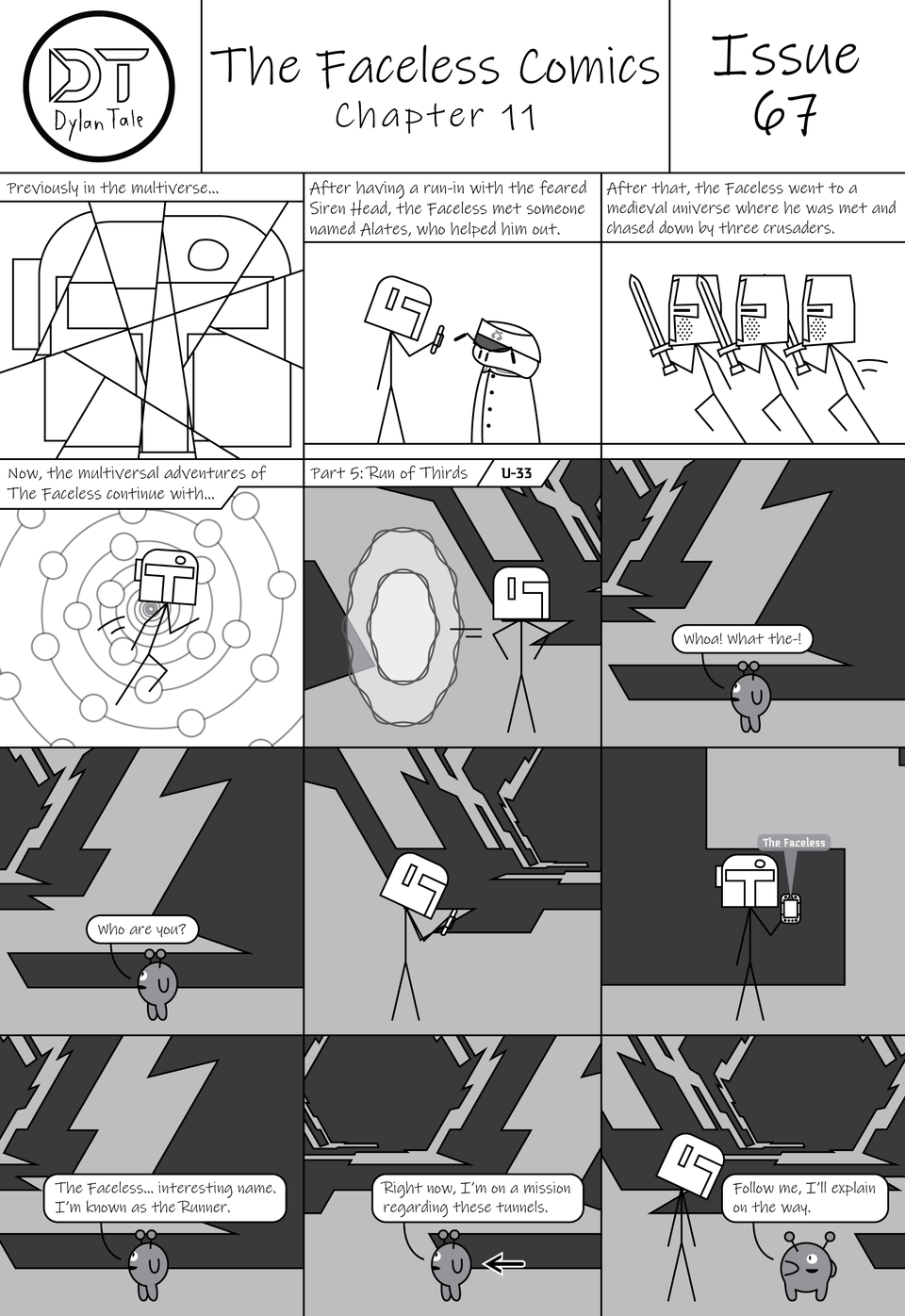 DT
Dylan Tale

The Faceless Comics
Chapter 11

Issue 67

Previously in the multiverse...

After having a run-in with the feared Siren Head, the Faceless met someone named Alates, who helped him out.

After that, the Faceless went to a medieval universe where he was met and chased down by three crusaders.

Now, the multiversal adventures of The Faceless continue with...

Part 5: Run of Thirds

U-33

Whoa! What the-!

Who are you?

The Faceless

The Faceless... interesting name. I'm known as the Runner.

Right now, I'm on a mission regarding these tunnels.

Follow me, I'll explain on the way.